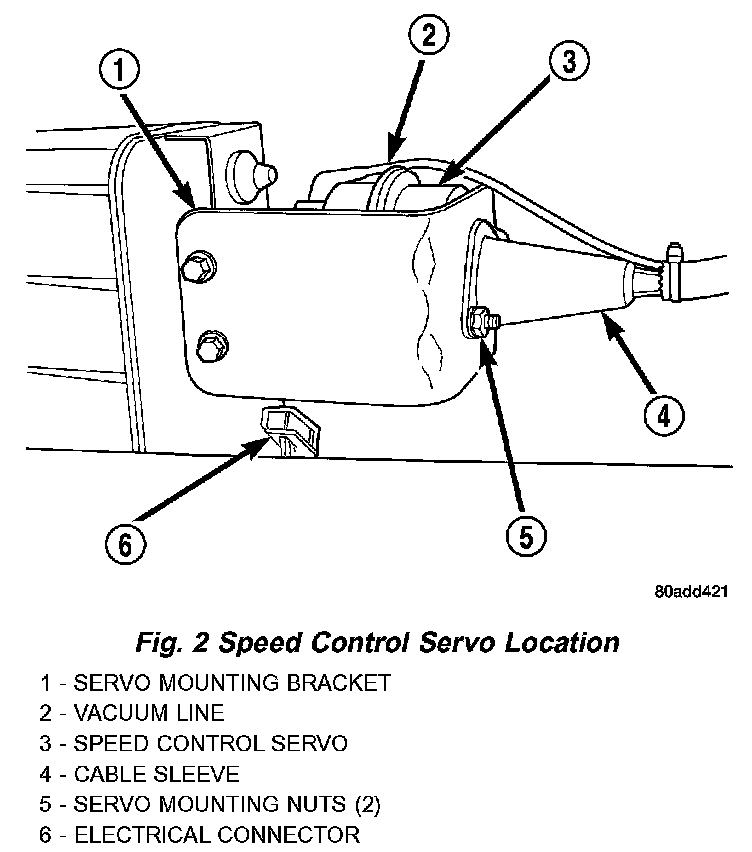 1
2
3
4
5
6

80add421

Fig. 2 Speed Control Servo Location

1 - SERVO MOUNTING BRACKET
2 - VACUUM LINE
3 - SPEED CONTROL SERVO
4 - CABLE SLEEVE
5 - SERVO MOUNTING NUTS (2)
6 - ELECTRICAL CONNECTOR