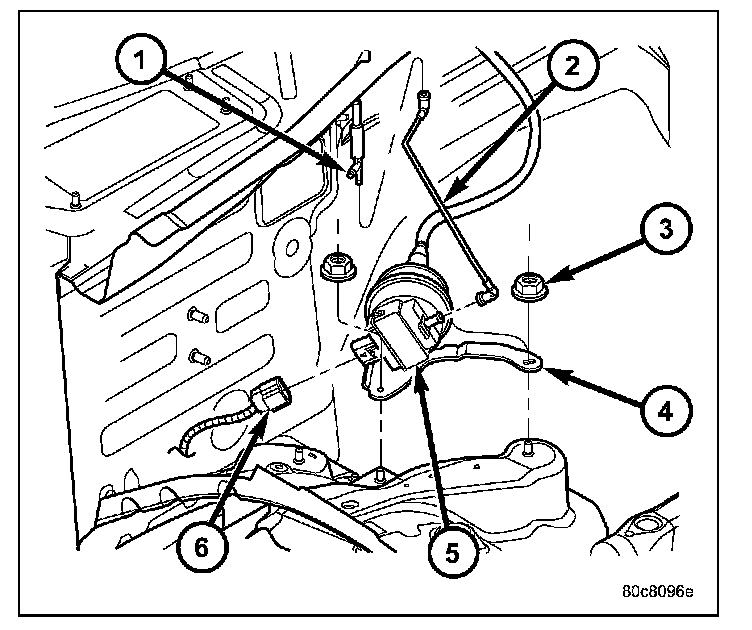 1
2
3
4
5
6
80c8096e