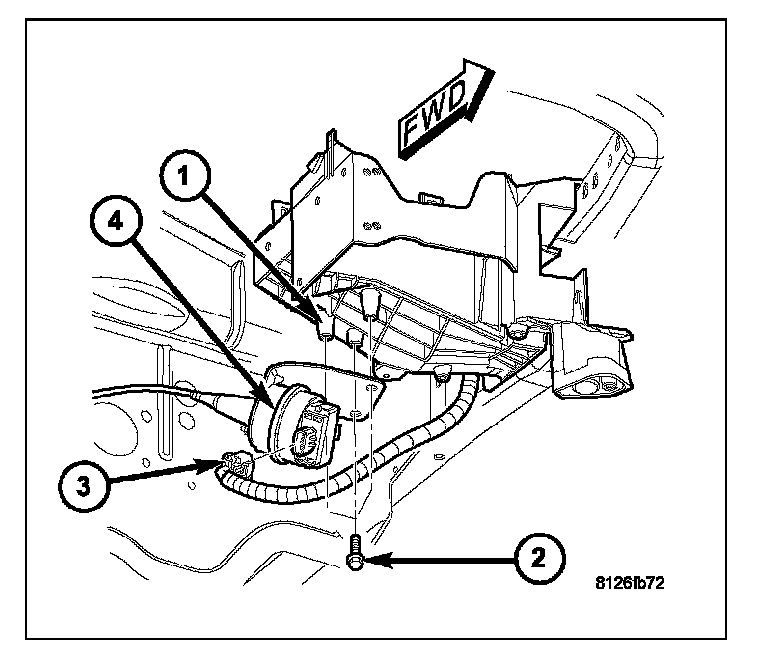 FWD
1
4
3
2
8126fb72