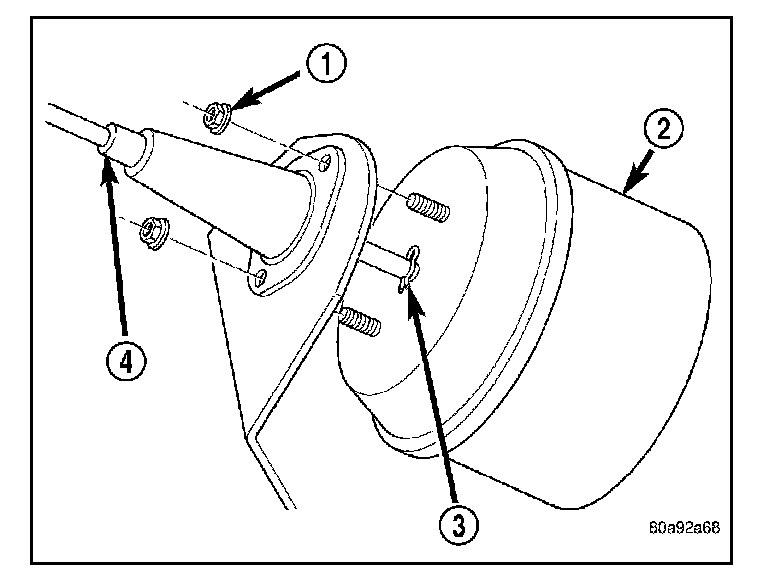 1
2
4
3
80a92a68