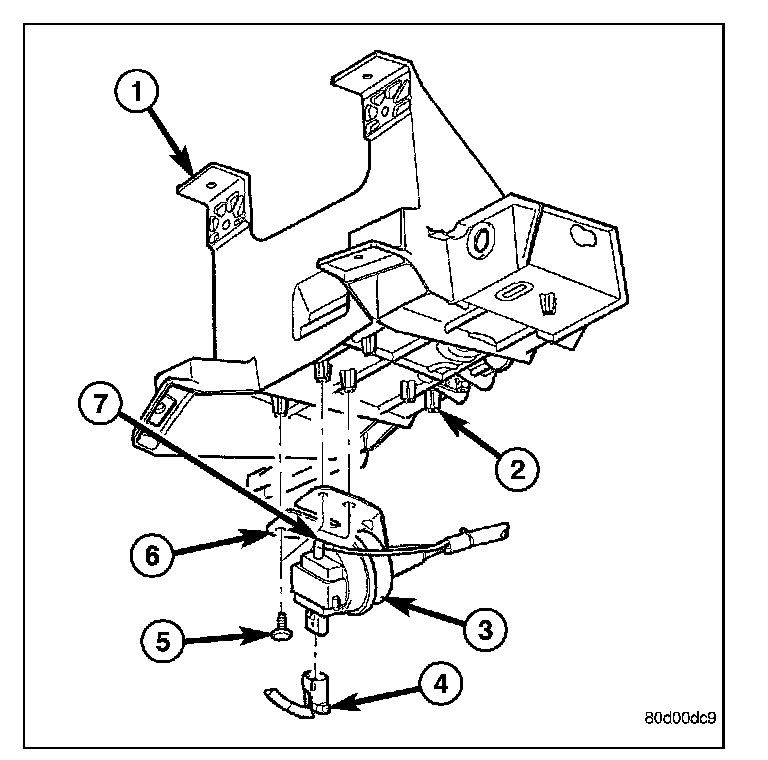 1
7
2
6
3
5
4
80d00dc9