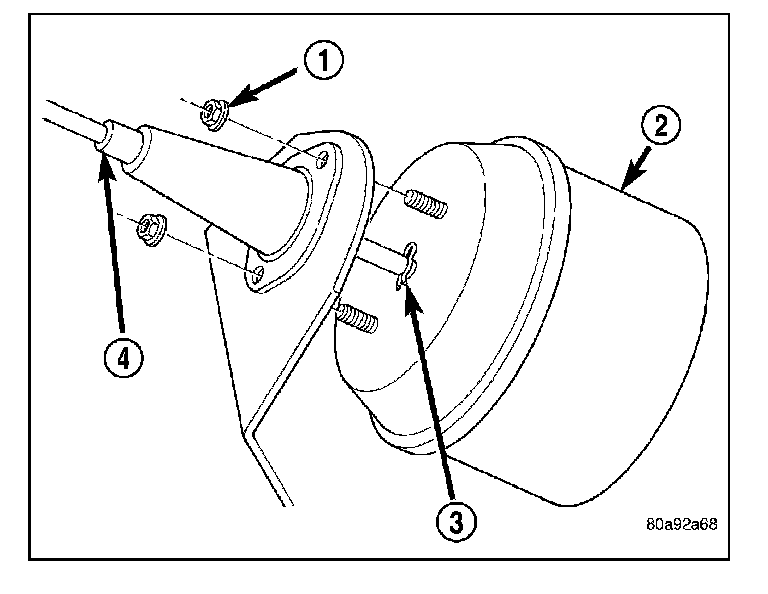 1
2
4
3
80a92a68