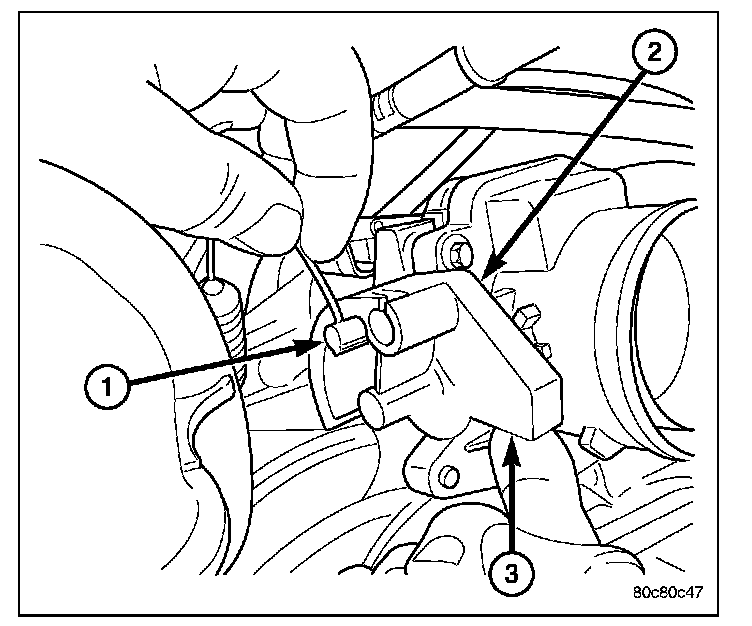 2
1
3
80c80c47