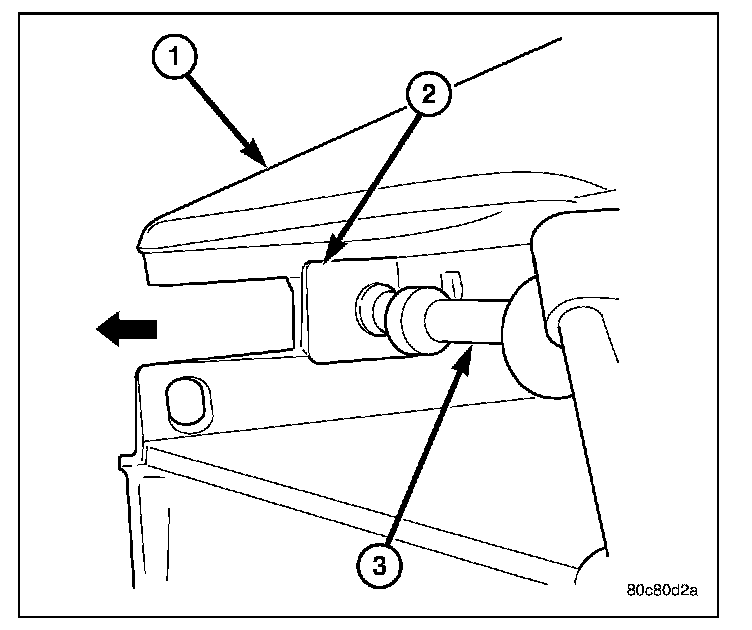 1
2
3
80c80d2a