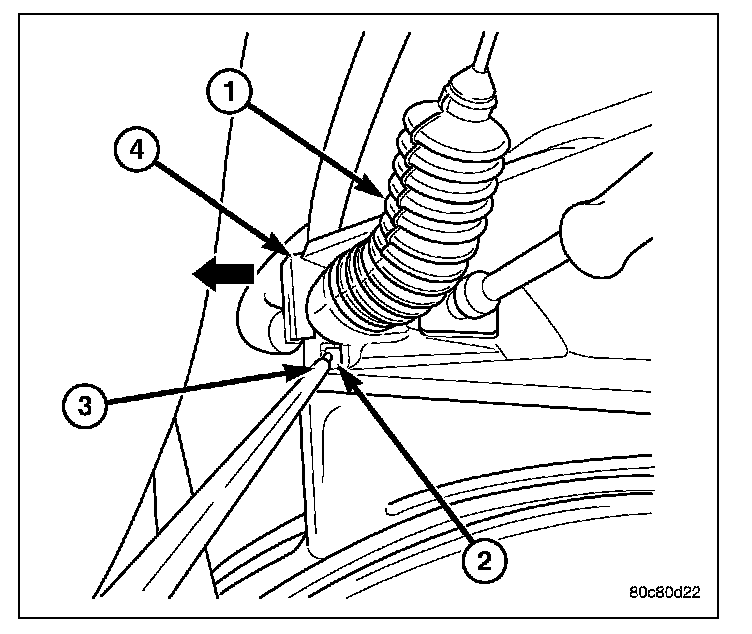 1
4
3
2
80c80d22