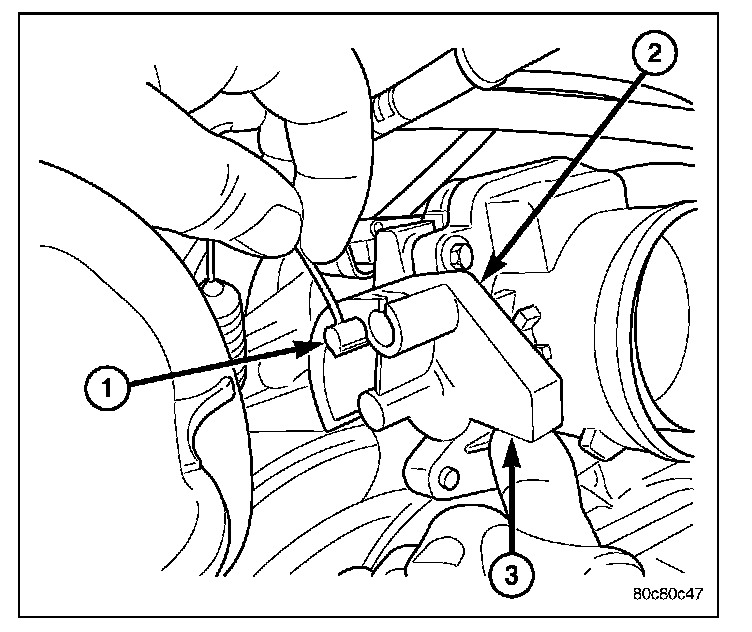 2
1
3
80c80c47