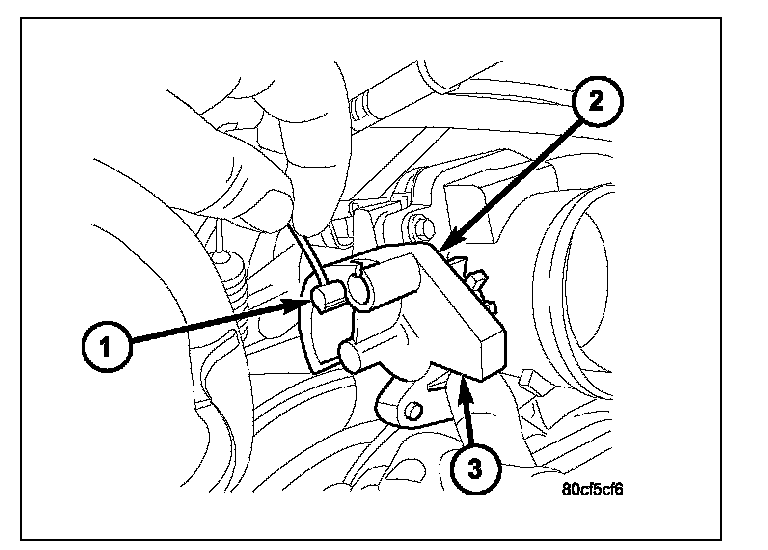 2

1

3

80cf5cf6