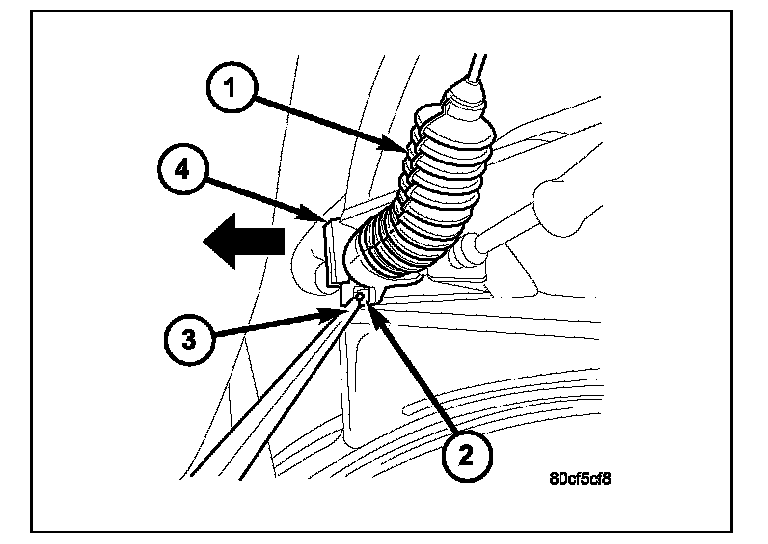 1
4
3
2
80cf5cf8