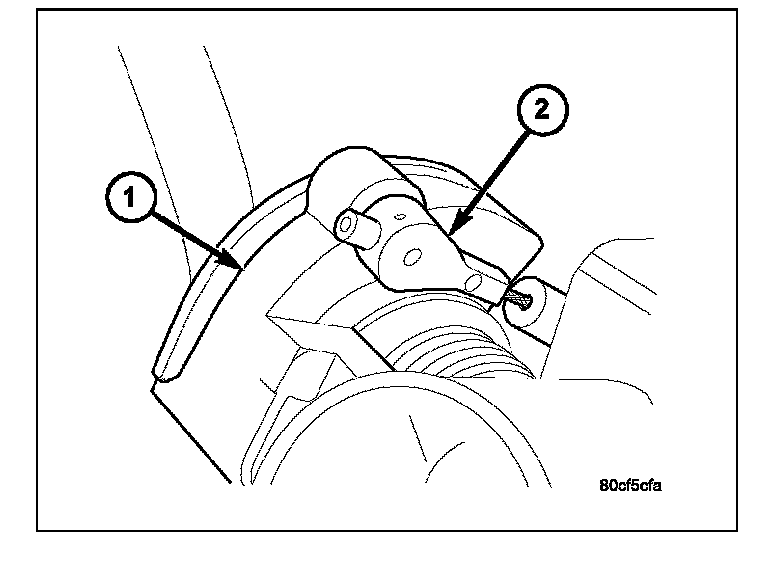 1

2

80cf5cfa