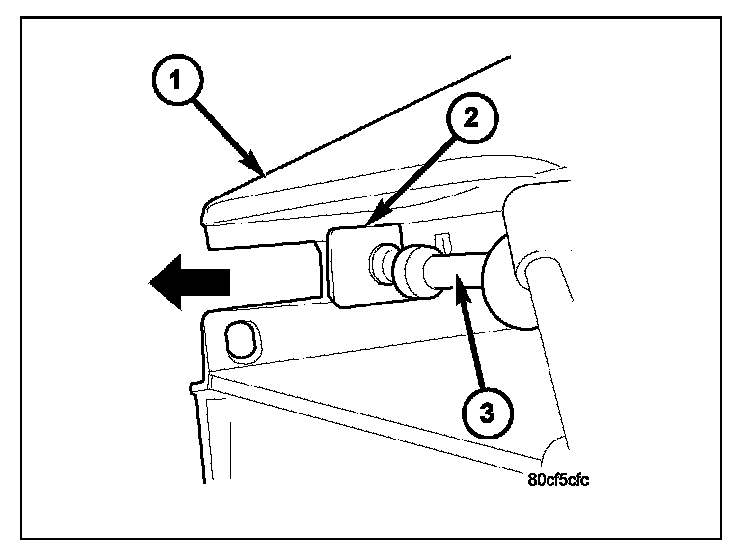 1
2
3
80cf5cfc