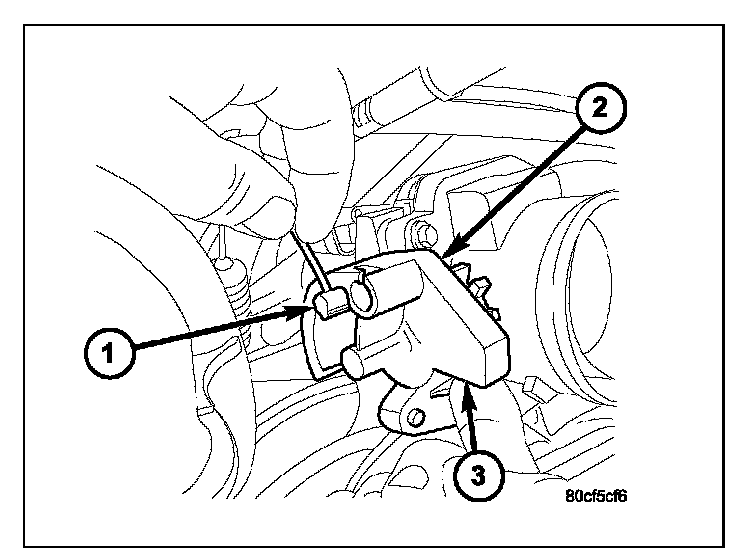 2
1
3
80cf5cf6