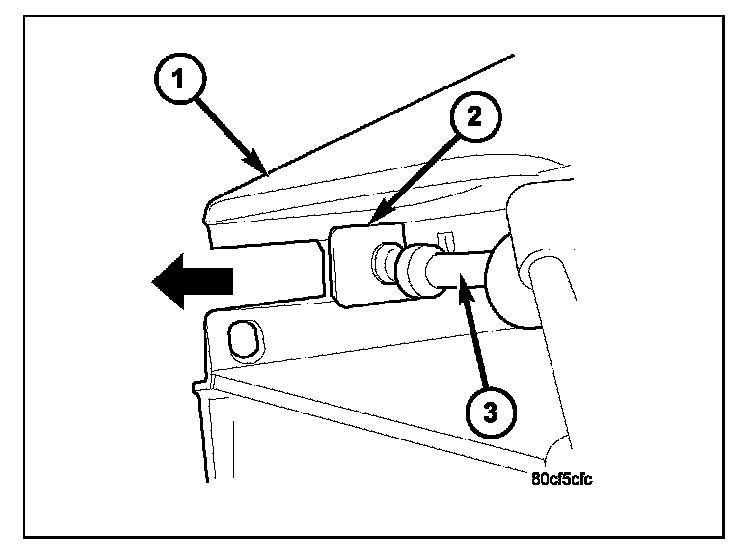 1
2
3
80cf5cfc