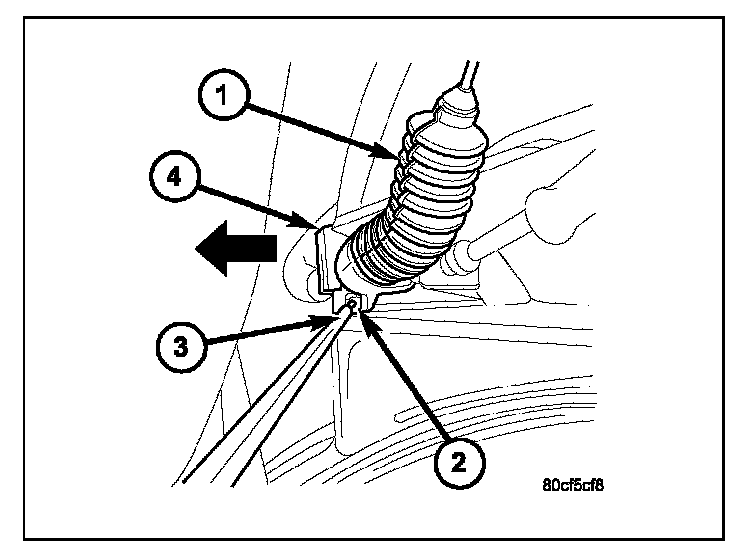 1
4
3
2
80cf5cf8