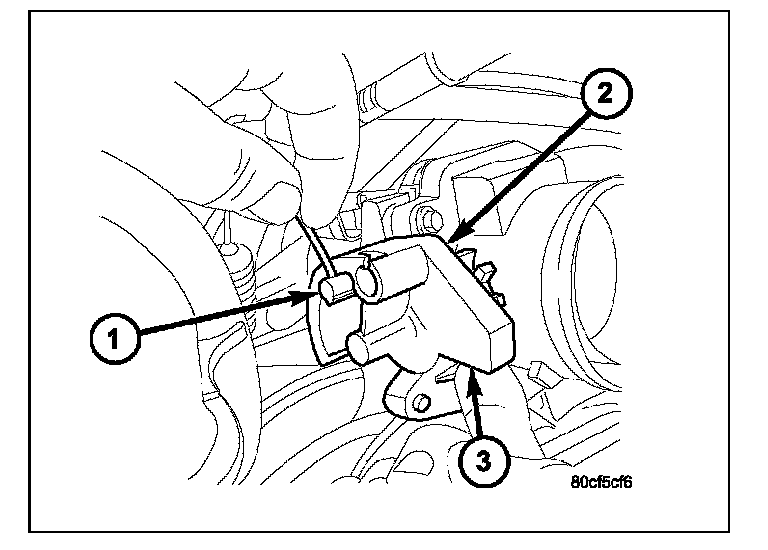 2

1

3

80cf5cf6