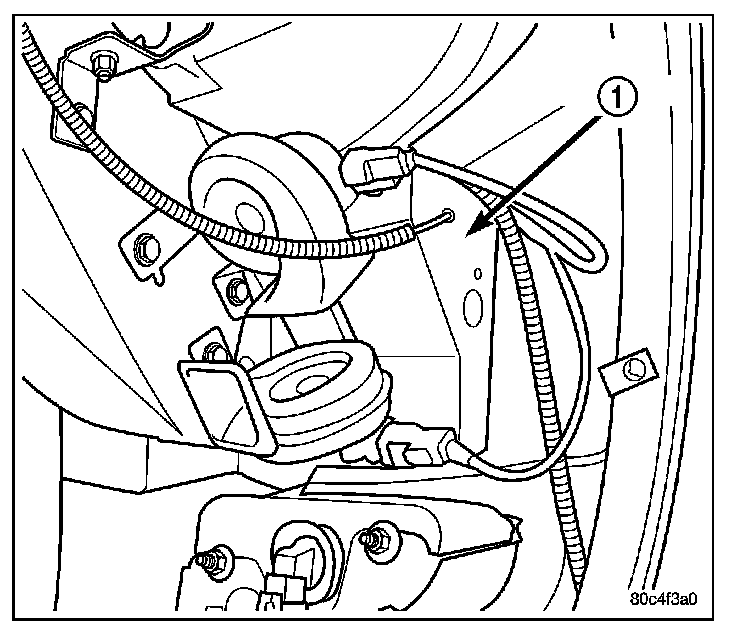 1

80c4f3a0