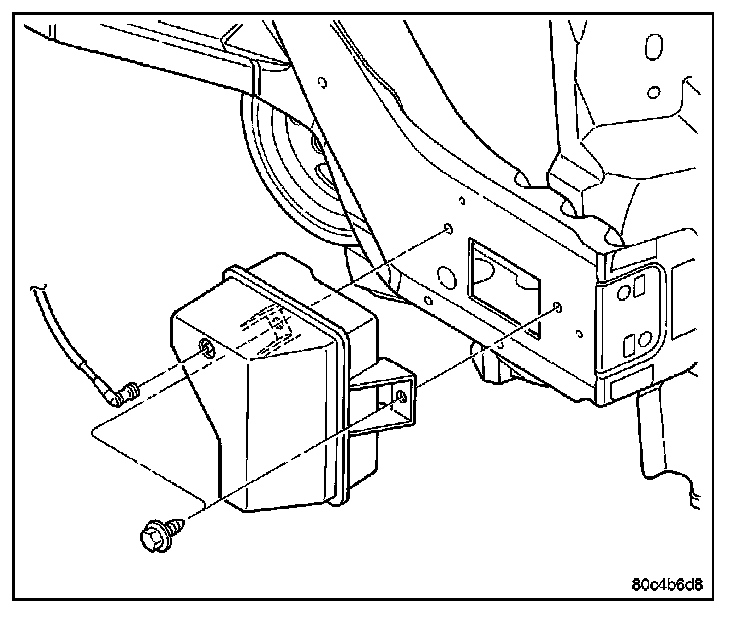 80c4b6d8