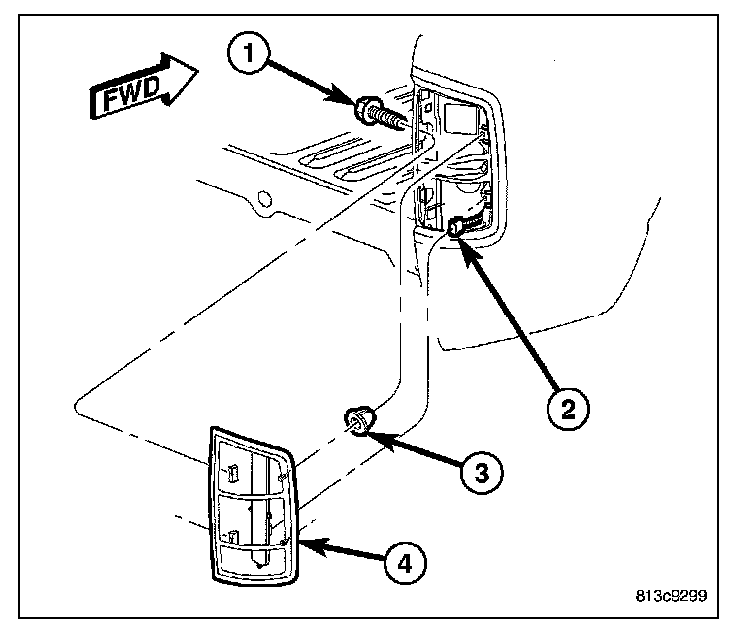 FWD
1
2
3
4
813c9299