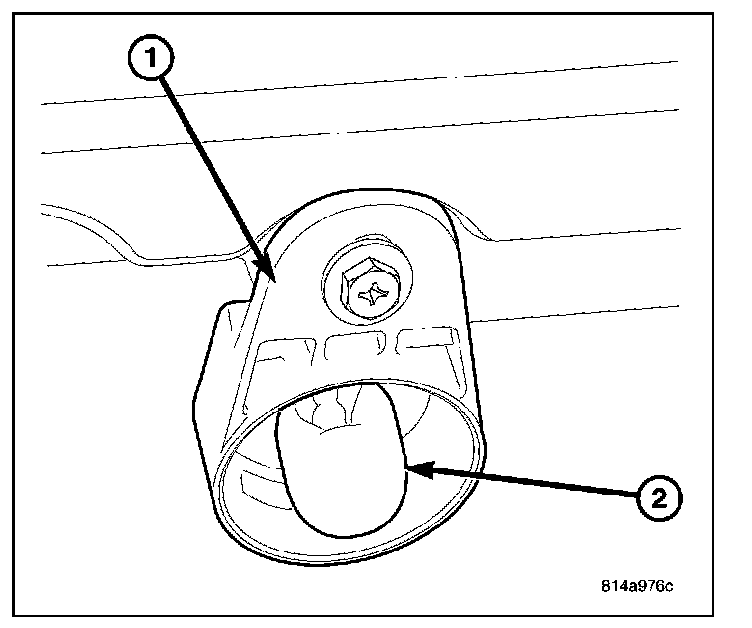 1
2
814a976c