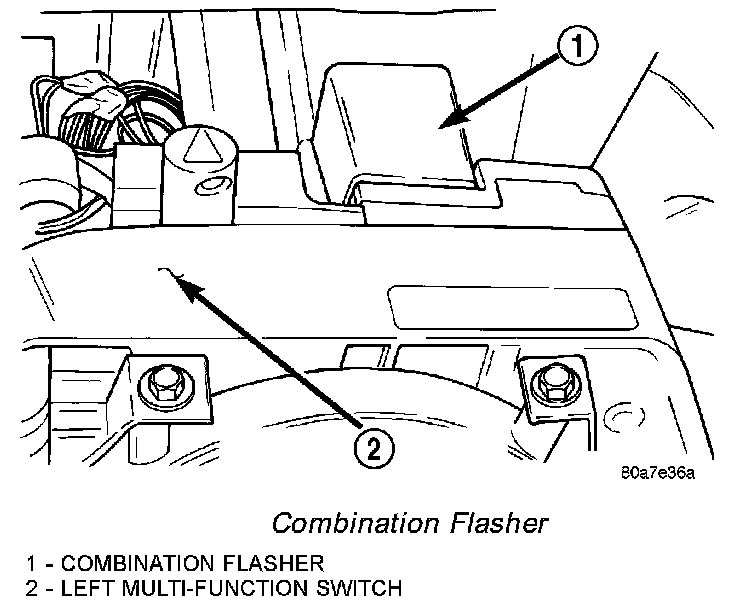 1

2

80a7e36a

Combination Flasher

1 - COMBINATION FLASHER
2 - LEFT MULTI-FUNCTION SWITCH