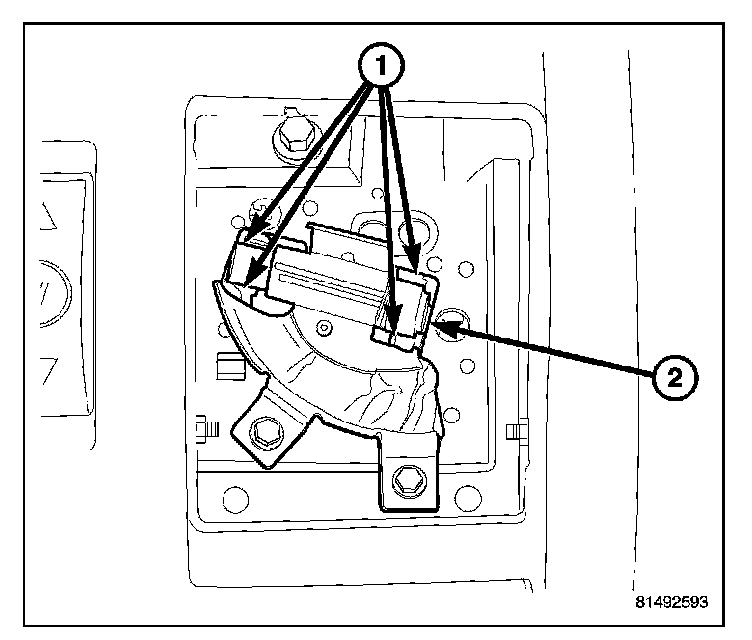 1
2
81492593