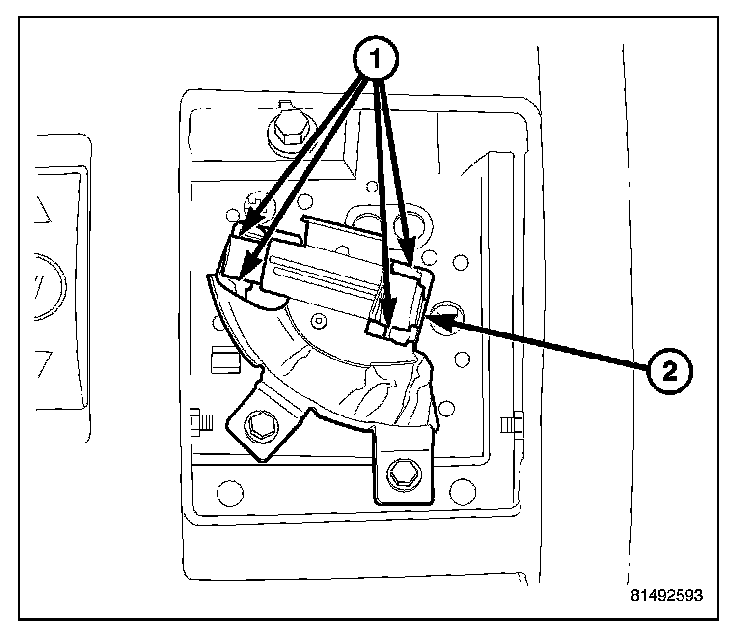 1
2
81492593