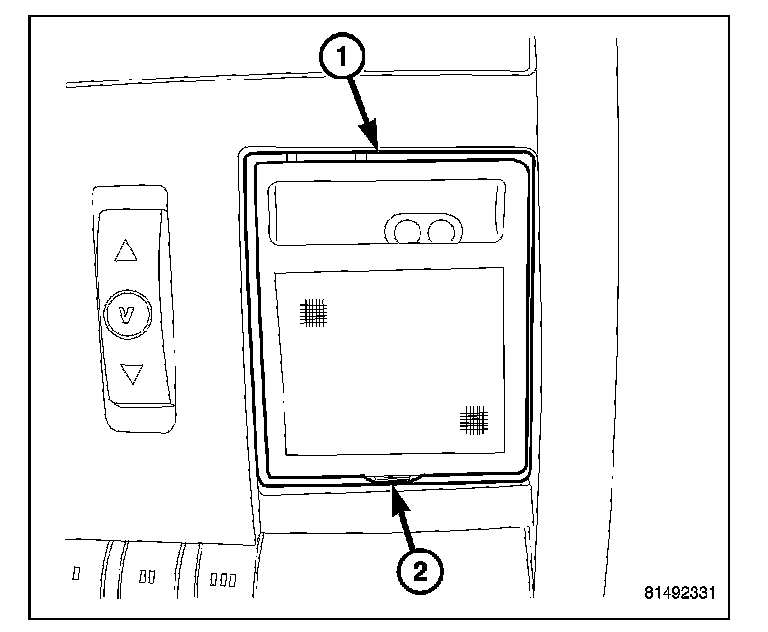 1
V
2
81492331