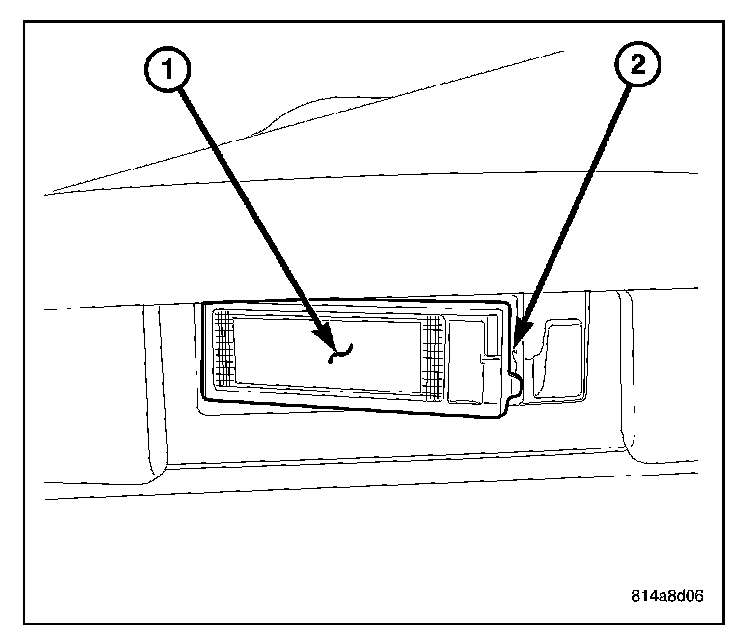 1
2
814a8d06