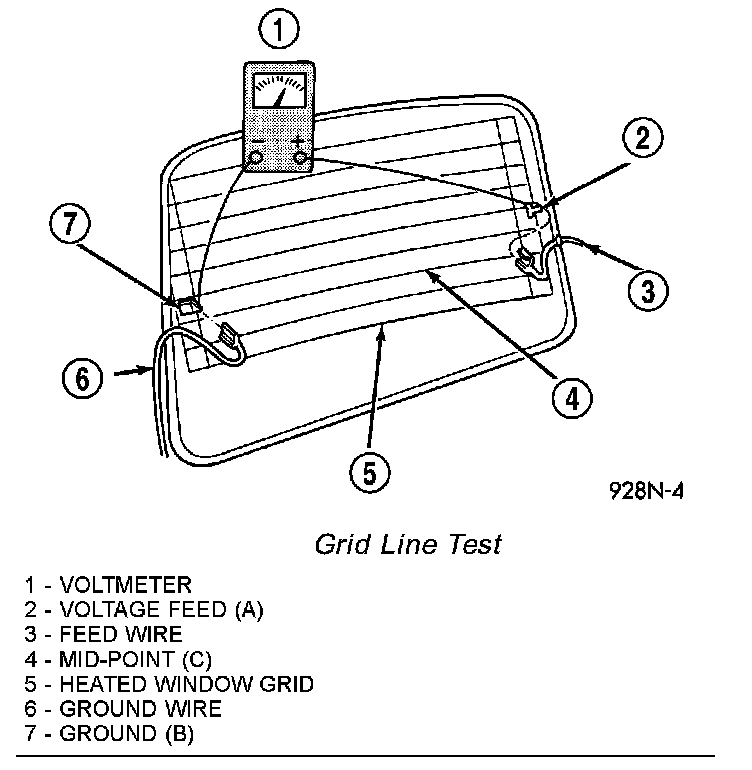 1

−  +

2

7

3

6

4

5

928N-4

Grid Line Test

1 - VOLTMETER
2 - VOLTAGE FEED (A)
3 - FEED WIRE
4 - MID-POINT (C)
5 - HEATED WINDOW GRID
6 - GROUND WIRE
7 - GROUND (B)