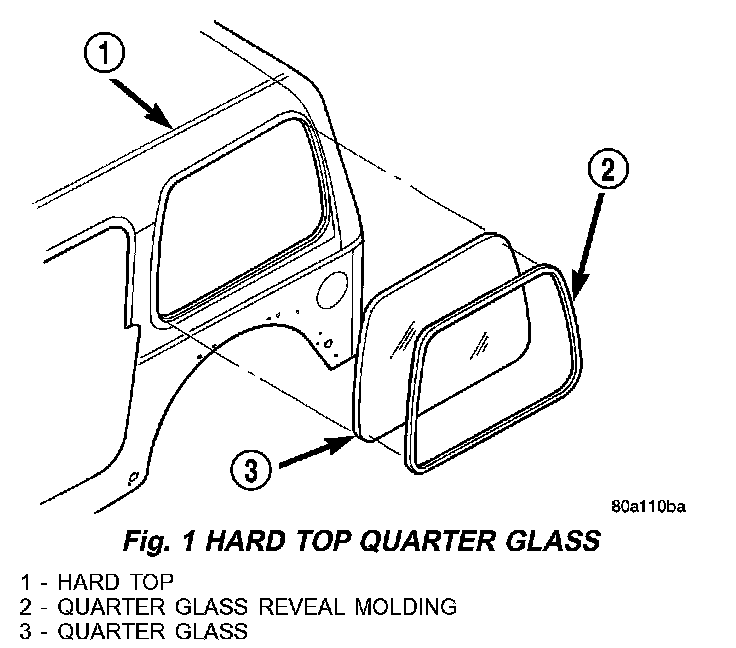 1

2

3

80a110ba

Fig. 1 HARD TOP QUARTER GLASS

1 - HARD TOP
2 - QUARTER GLASS REVEAL MOLDING
3 - QUARTER GLASS