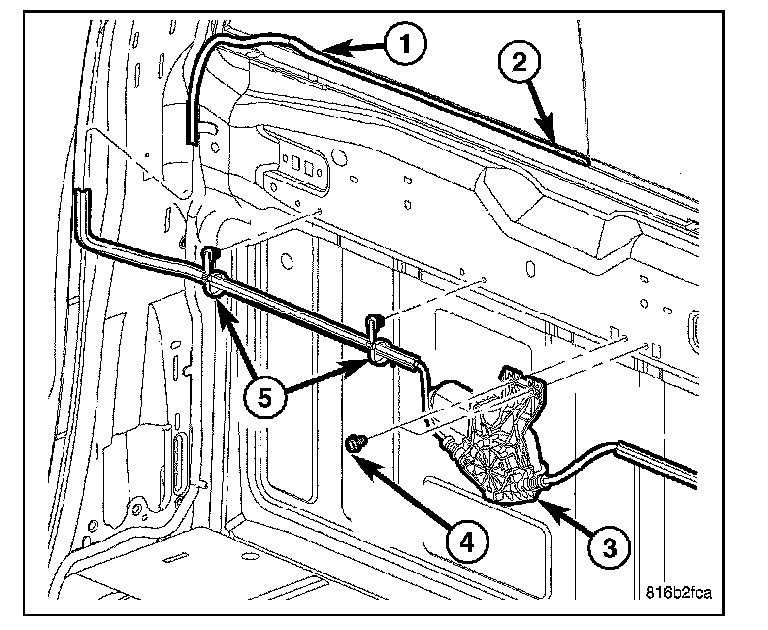 1
2
5
4
3
816b2fca