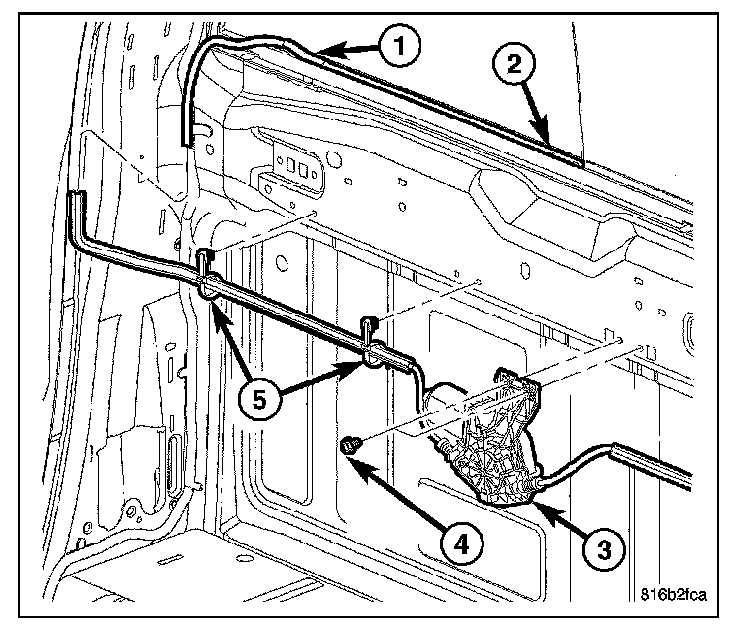 1
2
5
4
3
816b2fca