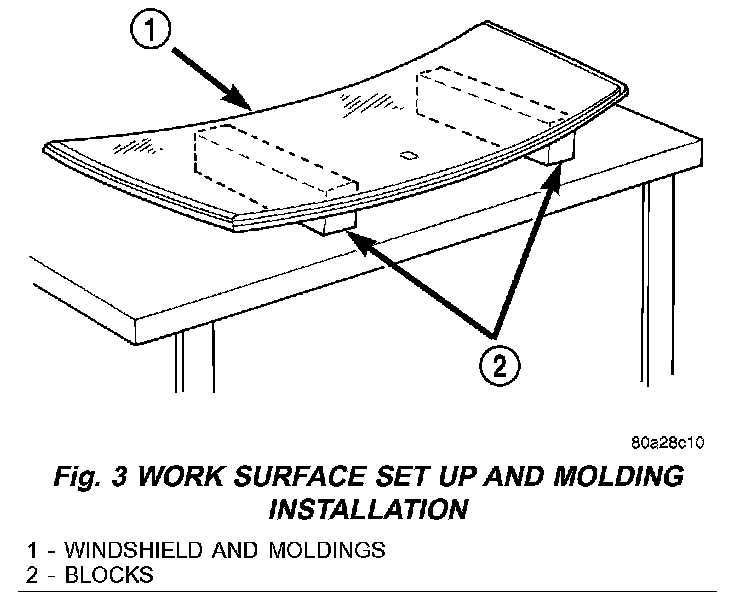 1

2

80a28c10

Fig. 3 WORK SURFACE SET UP AND MOLDING INSTALLATION

1 - WINDSHIELD AND MOLDINGS
2 - BLOCKS