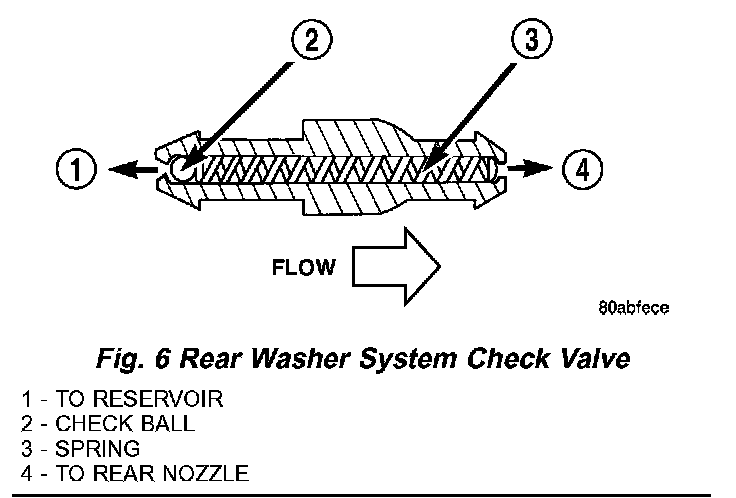 2

3

1

4

FLOW

80abfece

Fig. 6 Rear Washer System Check Valve

1 - TO RESERVOIR
2 - CHECK BALL
3 - SPRING
4 - TO REAR NOZZLE