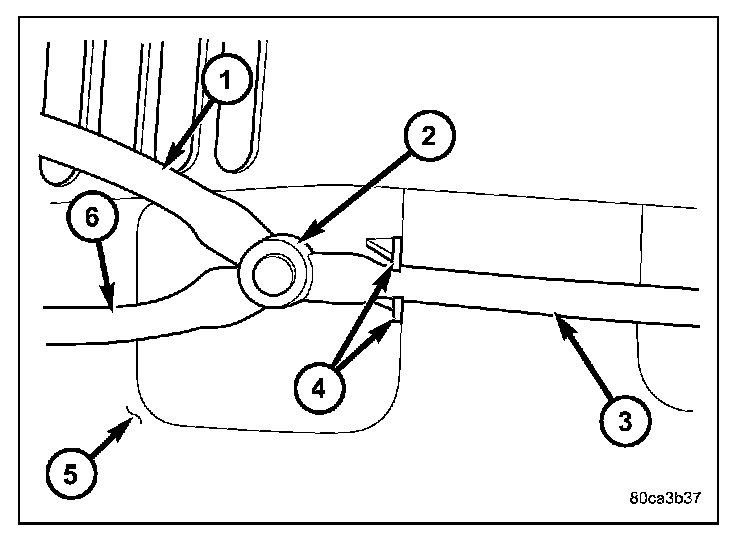 1
2
6
4
3
5
80ca3b37