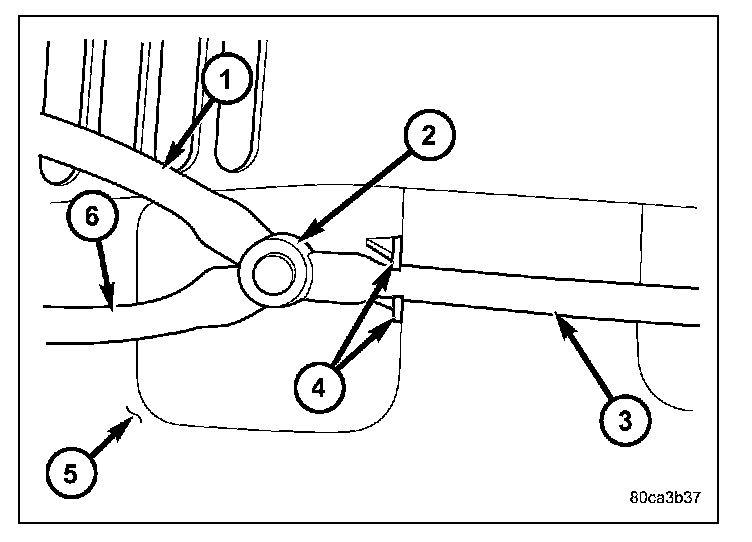 1
2
6
4
3
5
80ca3b37