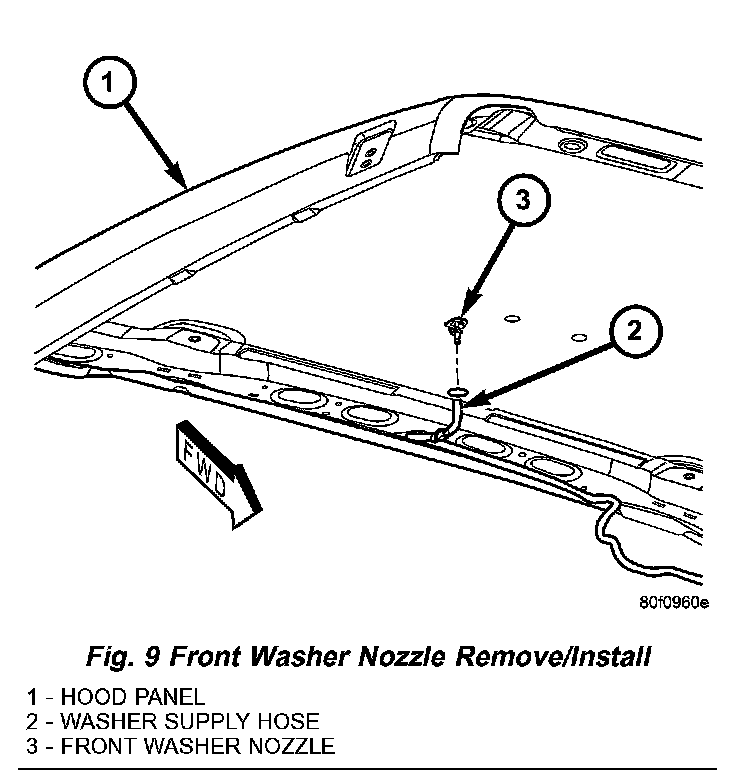 1

3

2

FWD

80f0960e

Fig. 9 Front Washer Nozzle Remove/Install

1 - HOOD PANEL
2 - WASHER SUPPLY HOSE
3 - FRONT WASHER NOZZLE