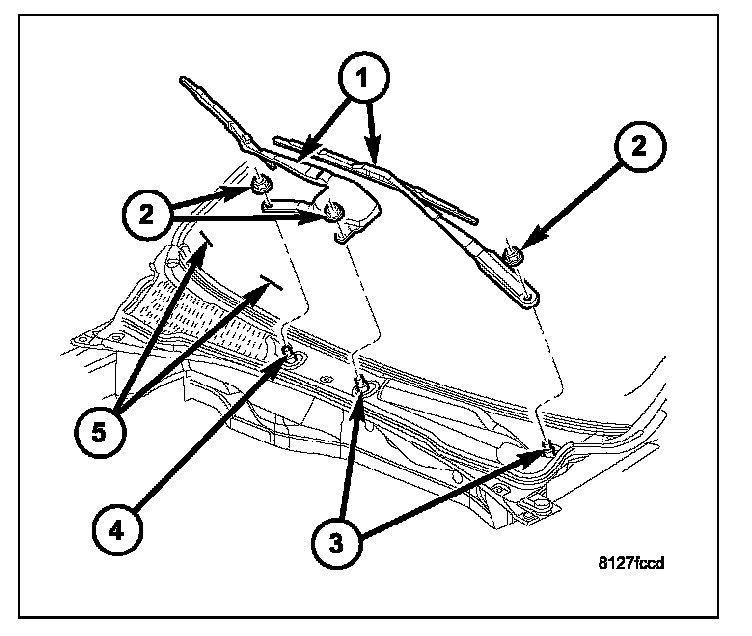 1
2
2
5
4
3
8127fccd