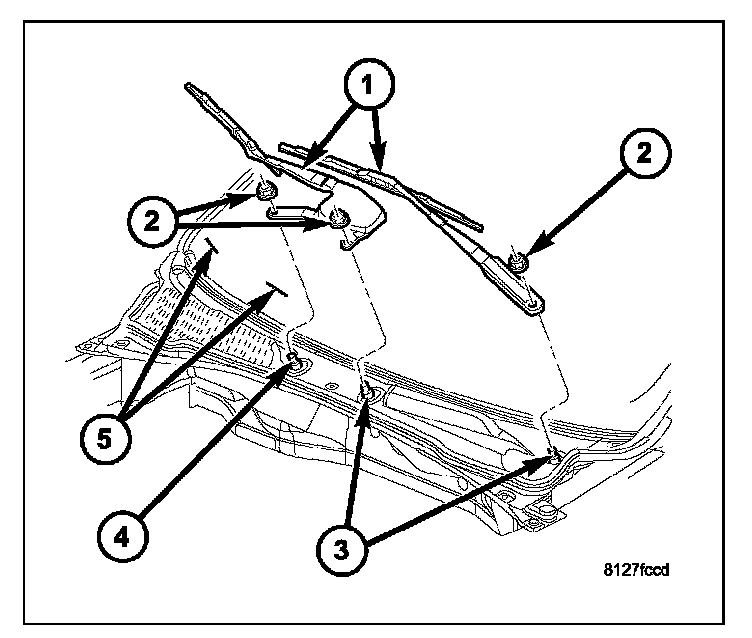 1
2
2
5
4
3
8127fccd