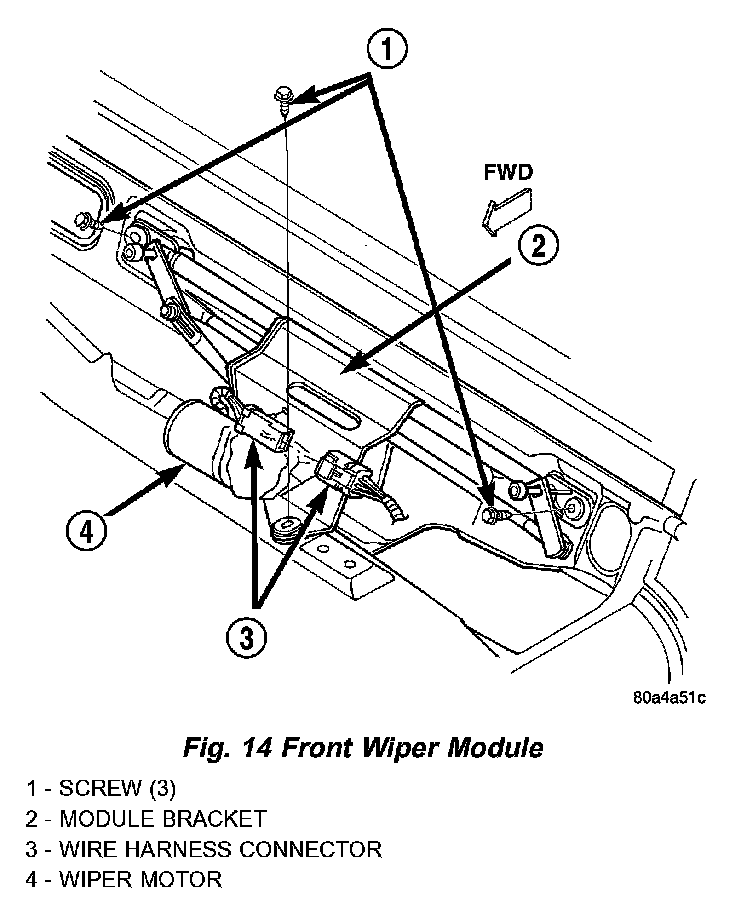 1

FWD

2

4

3

80a4a51c

Fig. 14 Front Wiper Module

1 - SCREW (3)
2 - MODULE BRACKET
3 - WIRE HARNESS CONNECTOR
4 - WIPER MOTOR