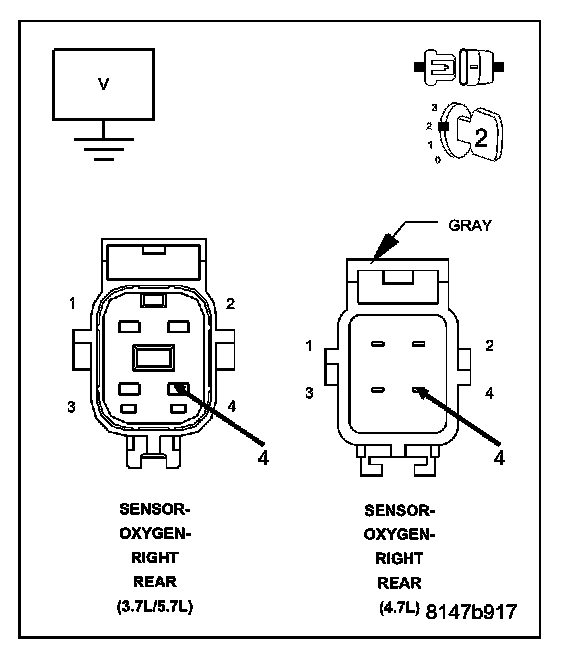 V

3
2
1
0
2

GRAY

1
2
3
4
4

1
2
3
4
4

SENSOR-
OXYGEN-
RIGHT
REAR
(3.7L/5.7L)

SENSOR-
OXYGEN-
RIGHT
REAR
(4.7L) 8147b917