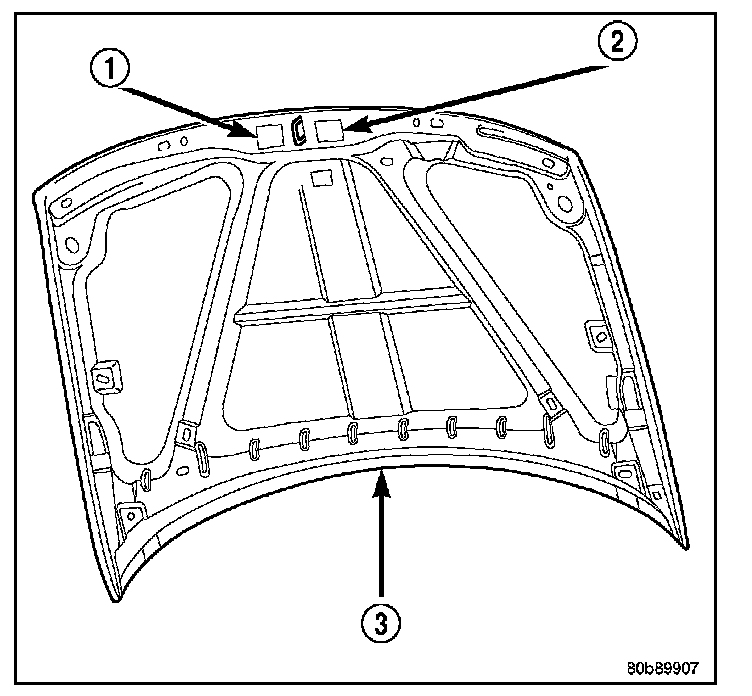 1
2
3
80b89907