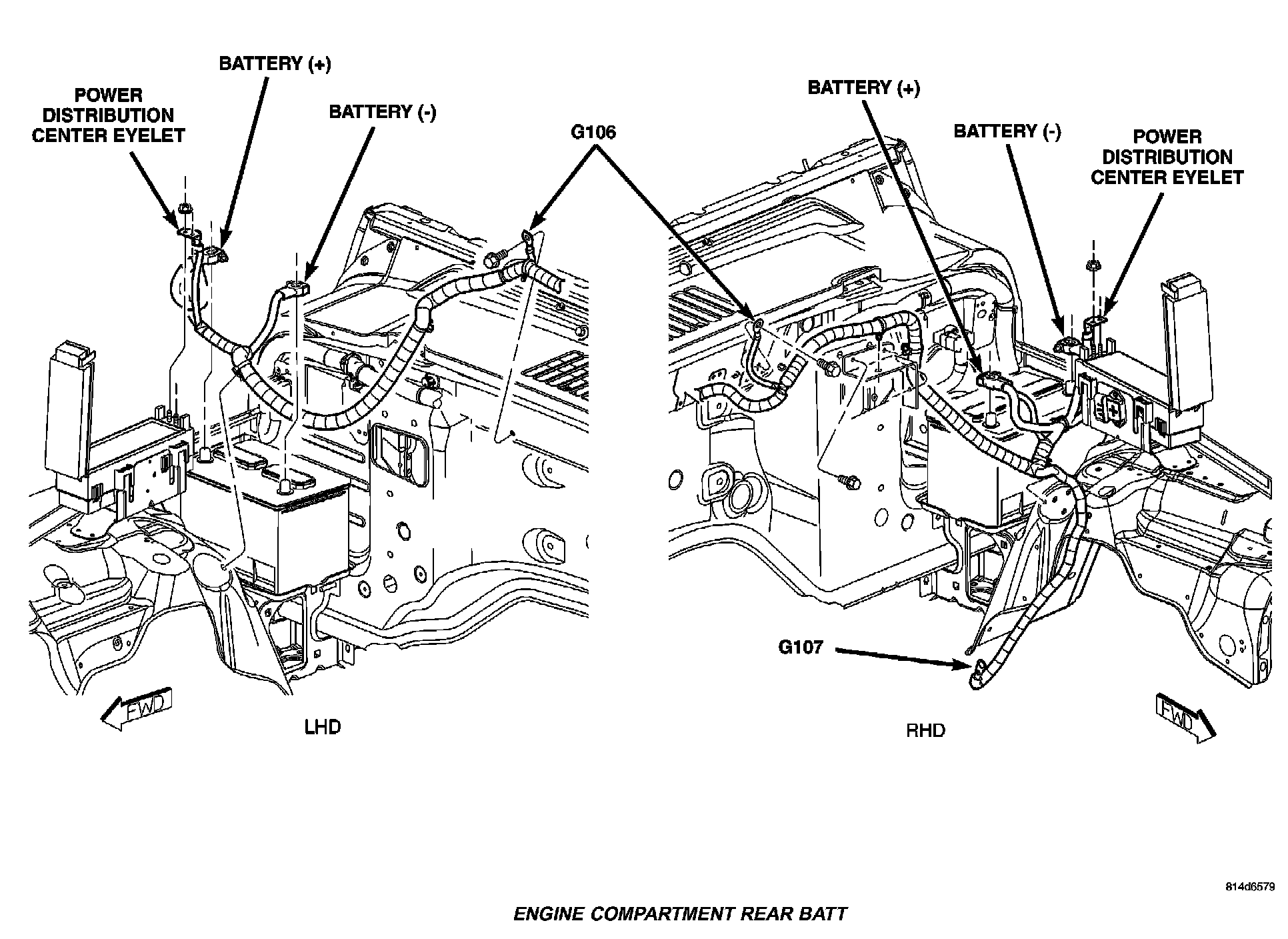 BATTERY (+)

POWER DISTRIBUTION CENTER EYELET

BATTERY (-)

G106

BATTERY (+)

BATTERY (-)

POWER DISTRIBUTION CENTER EYELET

G107

FWD

LHD

RHD

FWD

814d6579

ENGINE COMPARTMENT REAR BATT