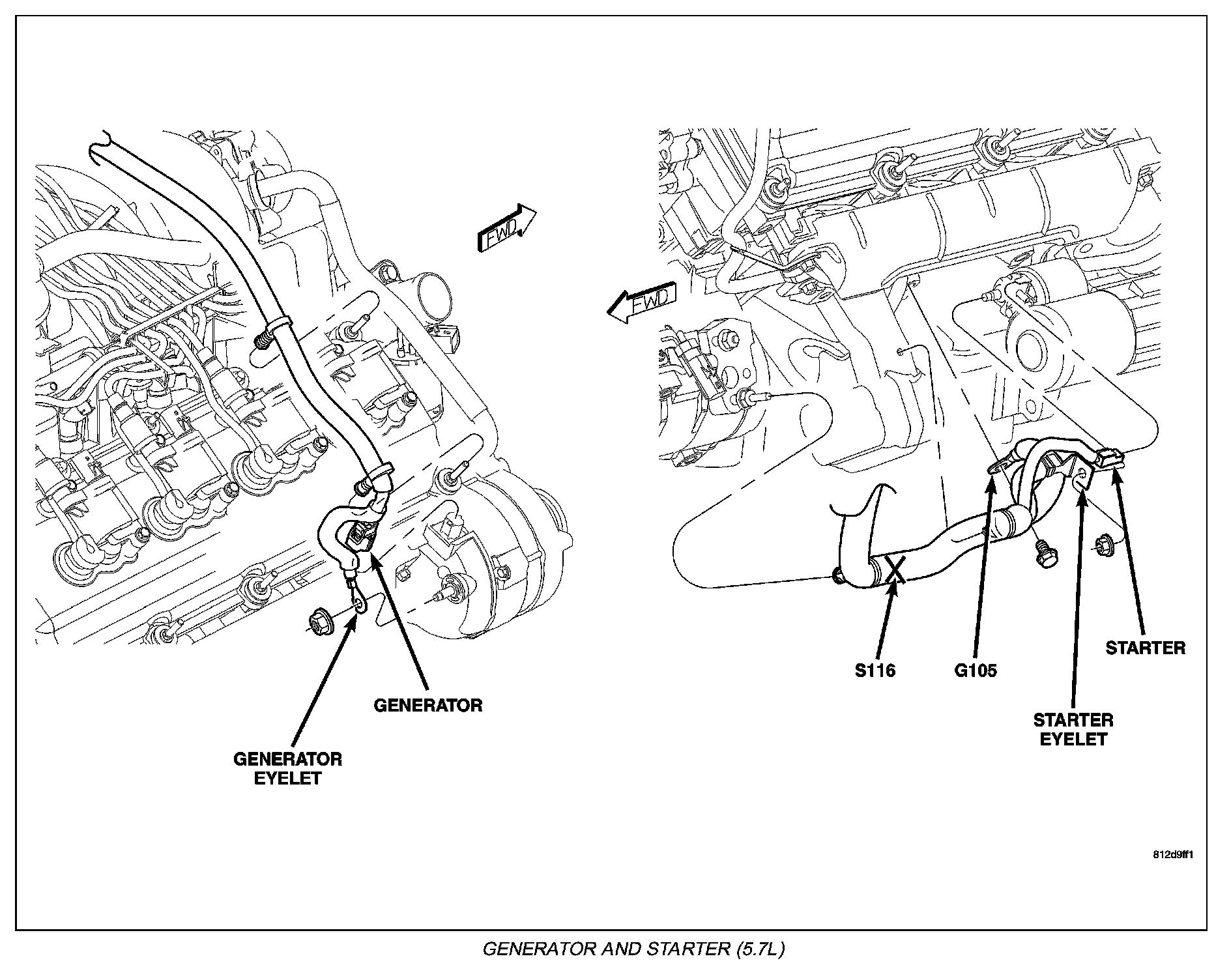 FWD

FWD

GENERATOR

GENERATOR EYELET

S116

G105

STARTER

STARTER EYELET

812d9ff1

GENERATOR AND STARTER (5.7L)