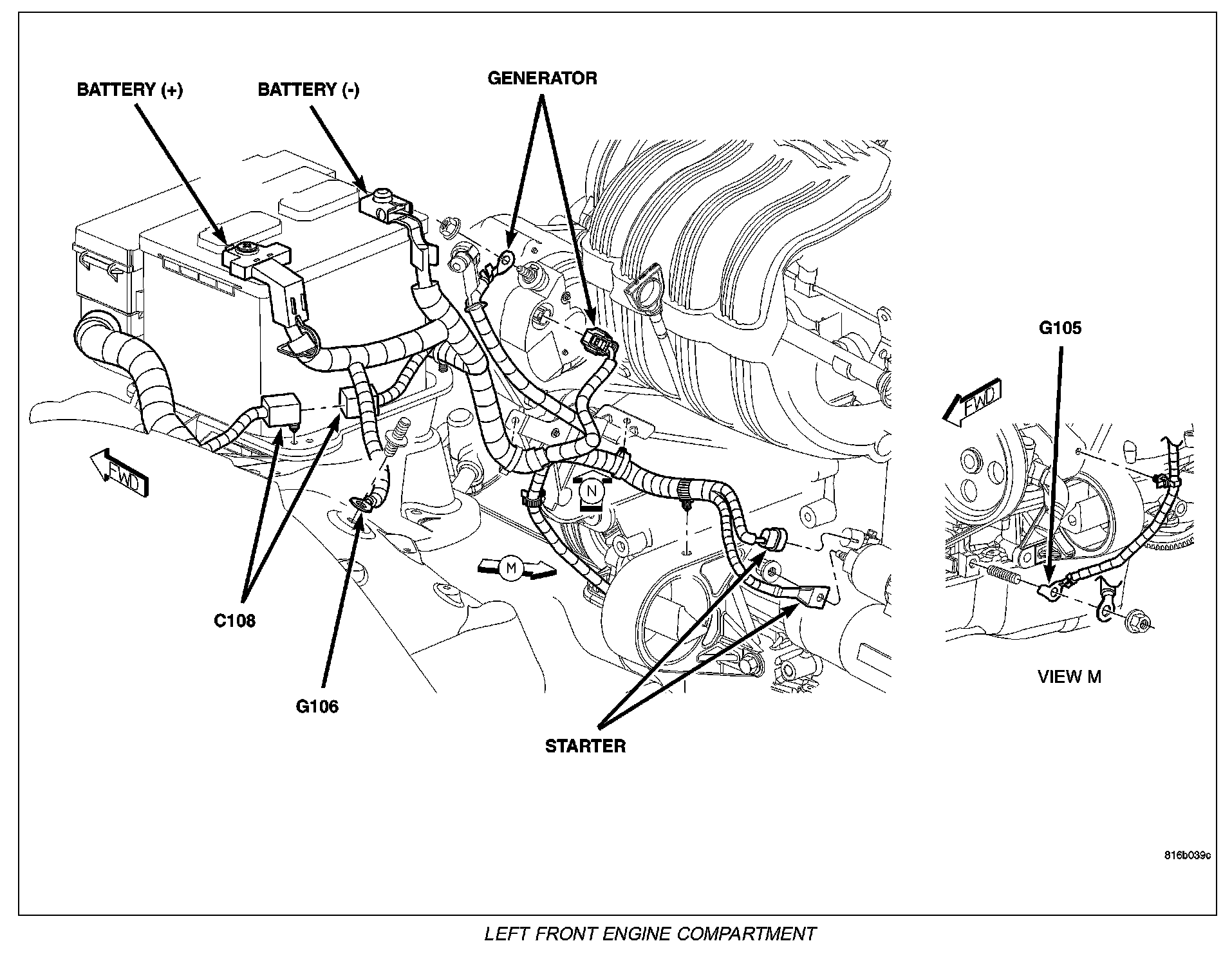 BATTERY (+)
BATTERY (-)
GENERATOR
G105
FWD
FWD
N
M
C108
G106
STARTER
VIEW M
816b039c

LEFT FRONT ENGINE COMPARTMENT