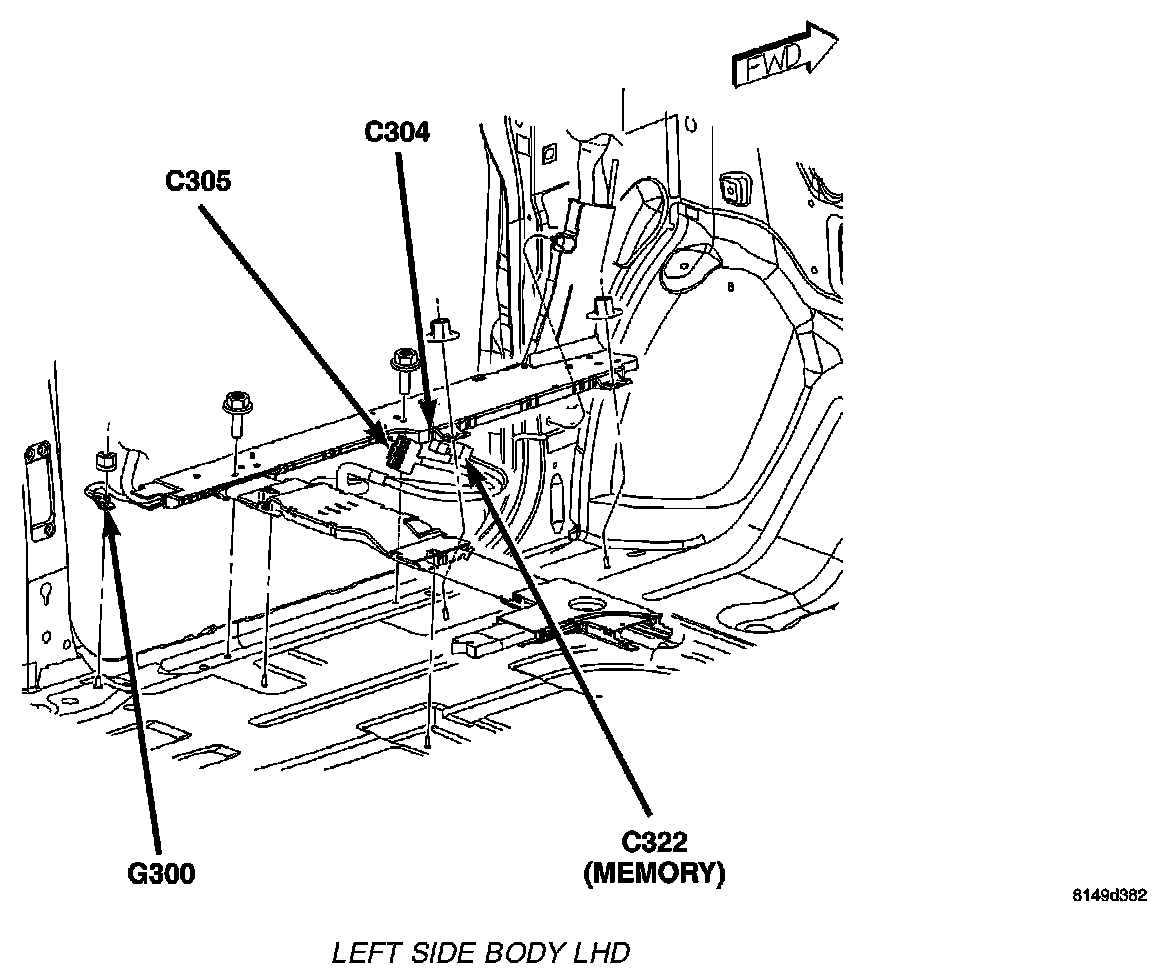 FWD

C304

C305

G300

C322
(MEMORY)

8149d382

LEFT SIDE BODY LHD