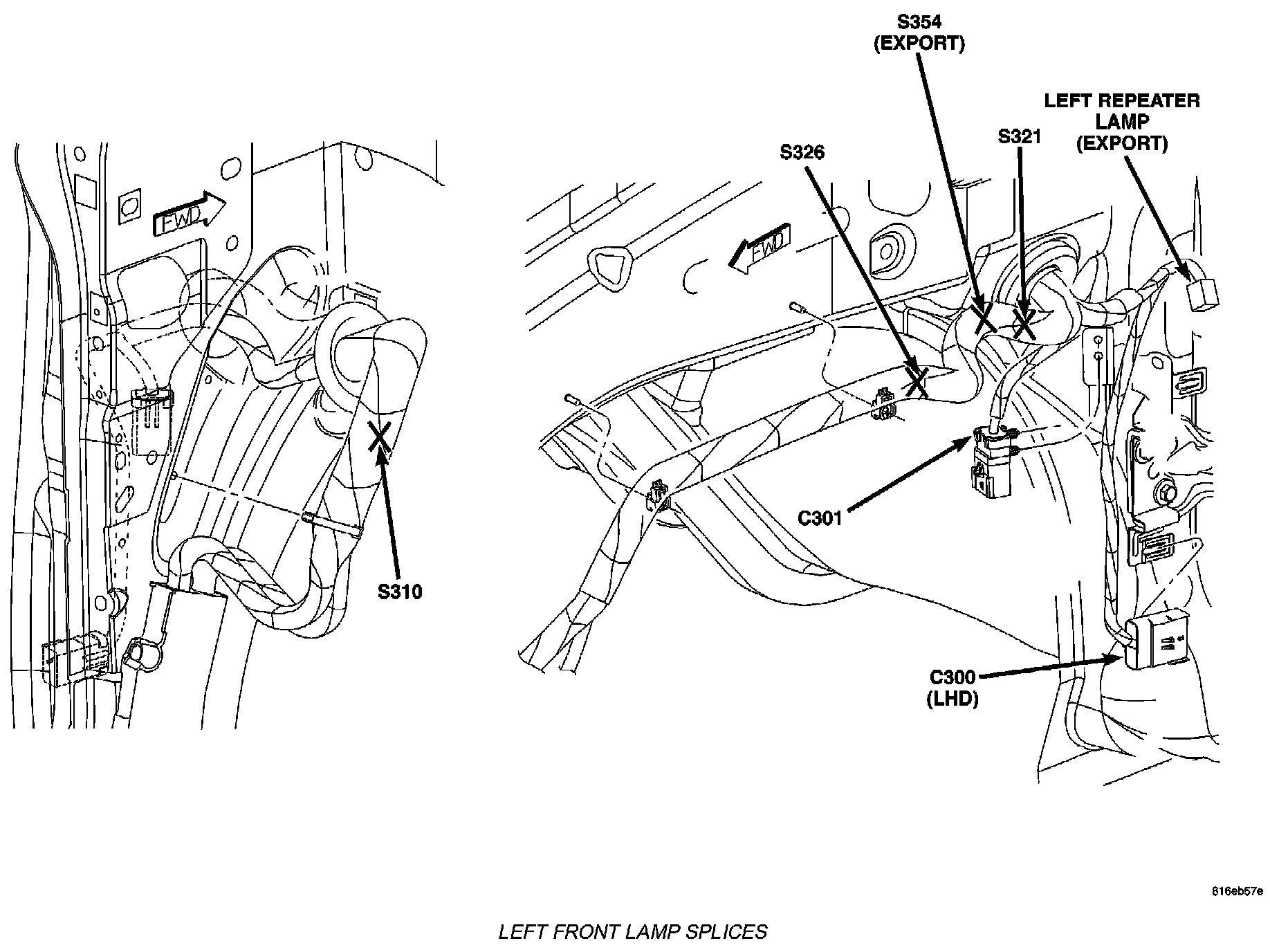 FWD

S310

S354
(EXPORT)

LEFT REPEATER LAMP (EXPORT)

S321

S326

FWD

C301

C300
(LHD)

816eb57e

LEFT FRONT LAMP SPLICES