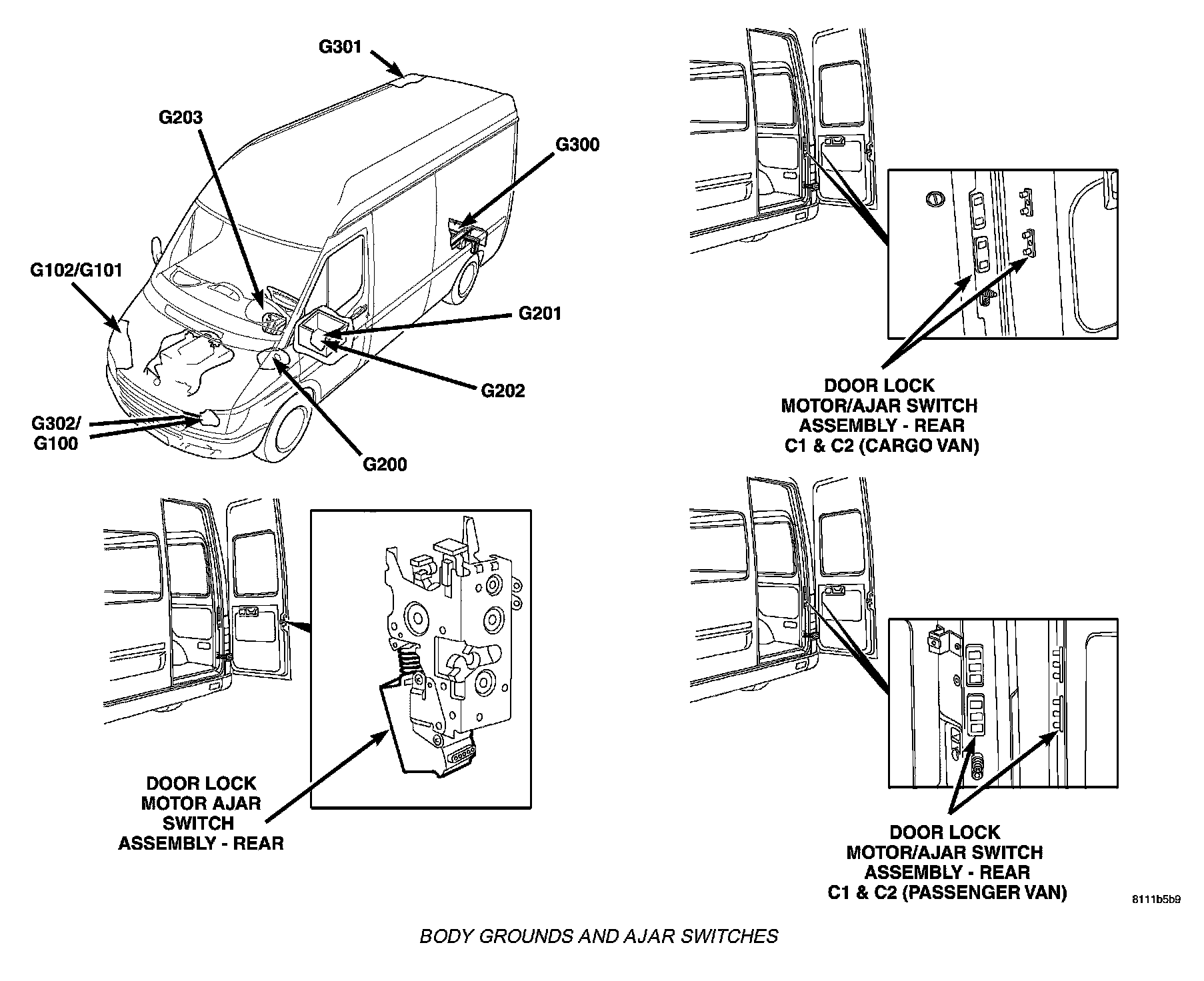 G301

G203

G300

G102/G101

G201

G202

G302/
G100

G200

DOOR LOCK
MOTOR/AJAR SWITCH
ASSEMBLY - REAR
C1 & C2 (CARGO VAN)

DOOR LOCK
MOTOR AJAR
SWITCH
ASSEMBLY - REAR

DOOR LOCK
MOTOR/AJAR SWITCH
ASSEMBLY - REAR
C1 & C2 (PASSENGER VAN)

8111b5b9

BODY GROUNDS AND AJAR SWITCHES