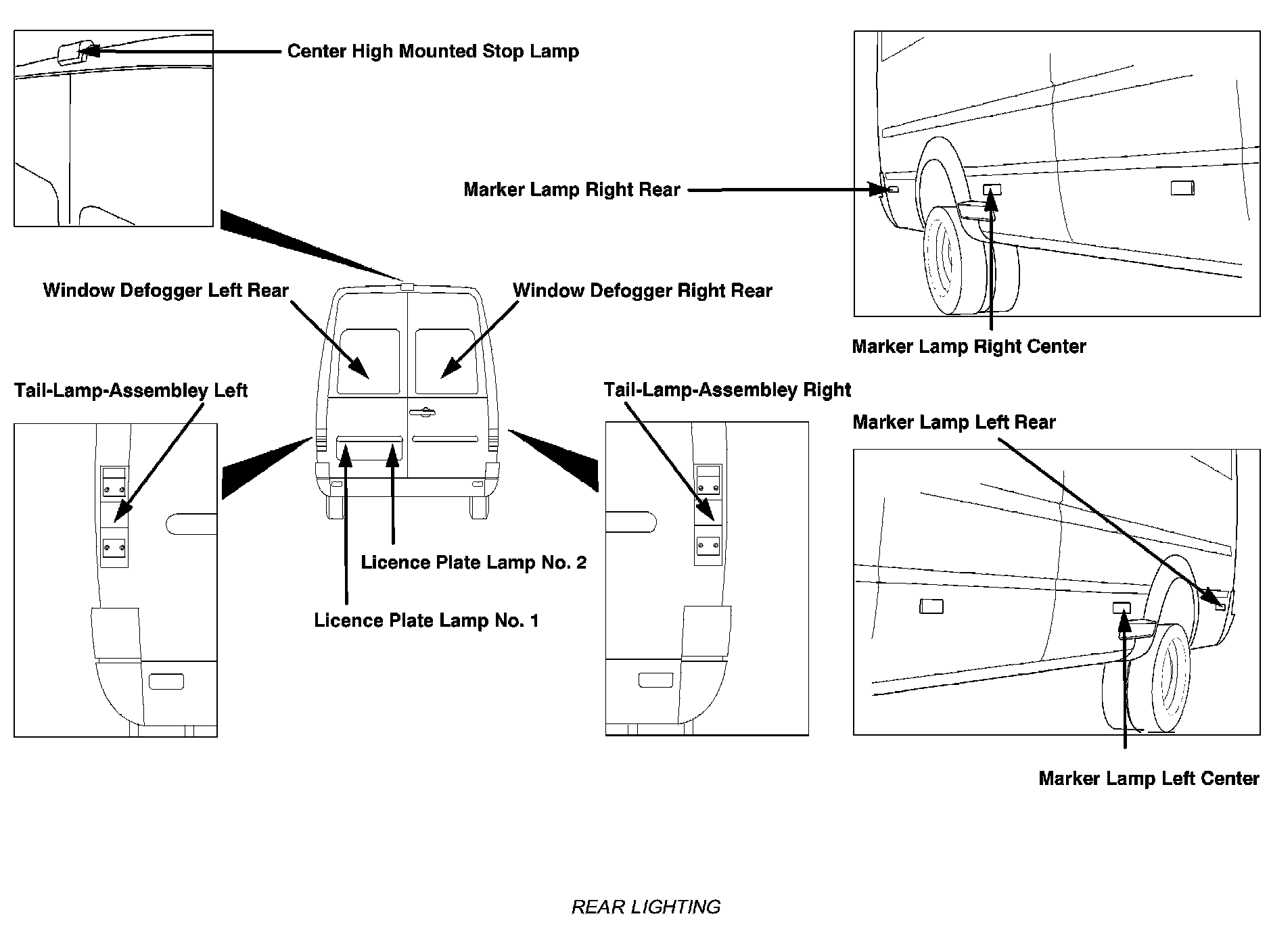 Center High Mounted Stop Lamp

Marker Lamp Right Rear

Window Defogger Left Rear

Window Defogger Right Rear

Marker Lamp Right Center

Tail-Lamp-Assembley Left

Tail-Lamp-Assembley Right

Marker Lamp Left Rear

Licence Plate Lamp No. 2

Licence Plate Lamp No. 1

Marker Lamp Left Center

REAR LIGHTING