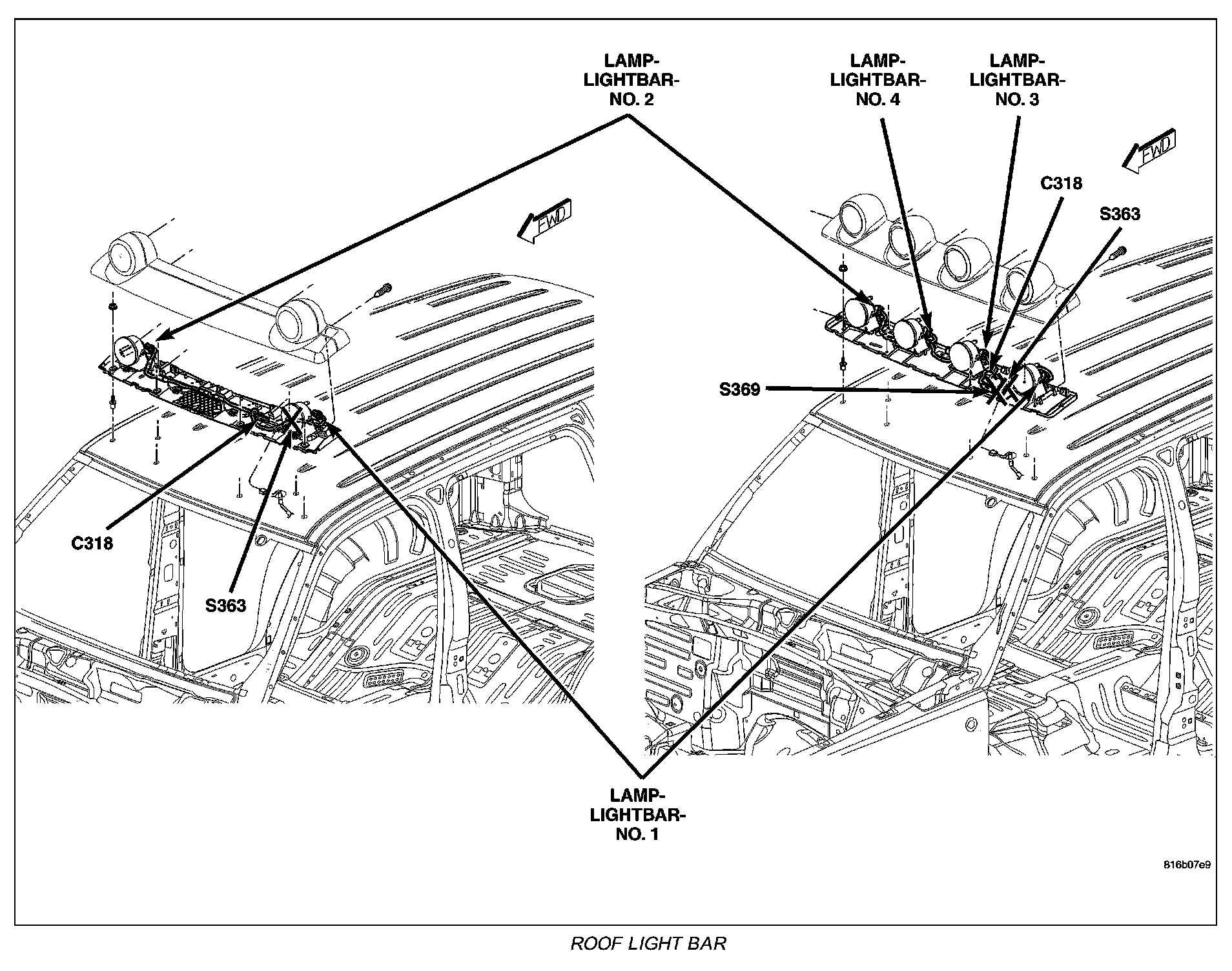 LAMP-LIGHTBAR-NO. 2

LAMP-LIGHTBAR-NO. 4

LAMP-LIGHTBAR-NO. 3

FWD

C318

S363

FWD

S369

C318

S363

LAMP-LIGHTBAR-NO. 1

816b07e9

ROOF LIGHT BAR