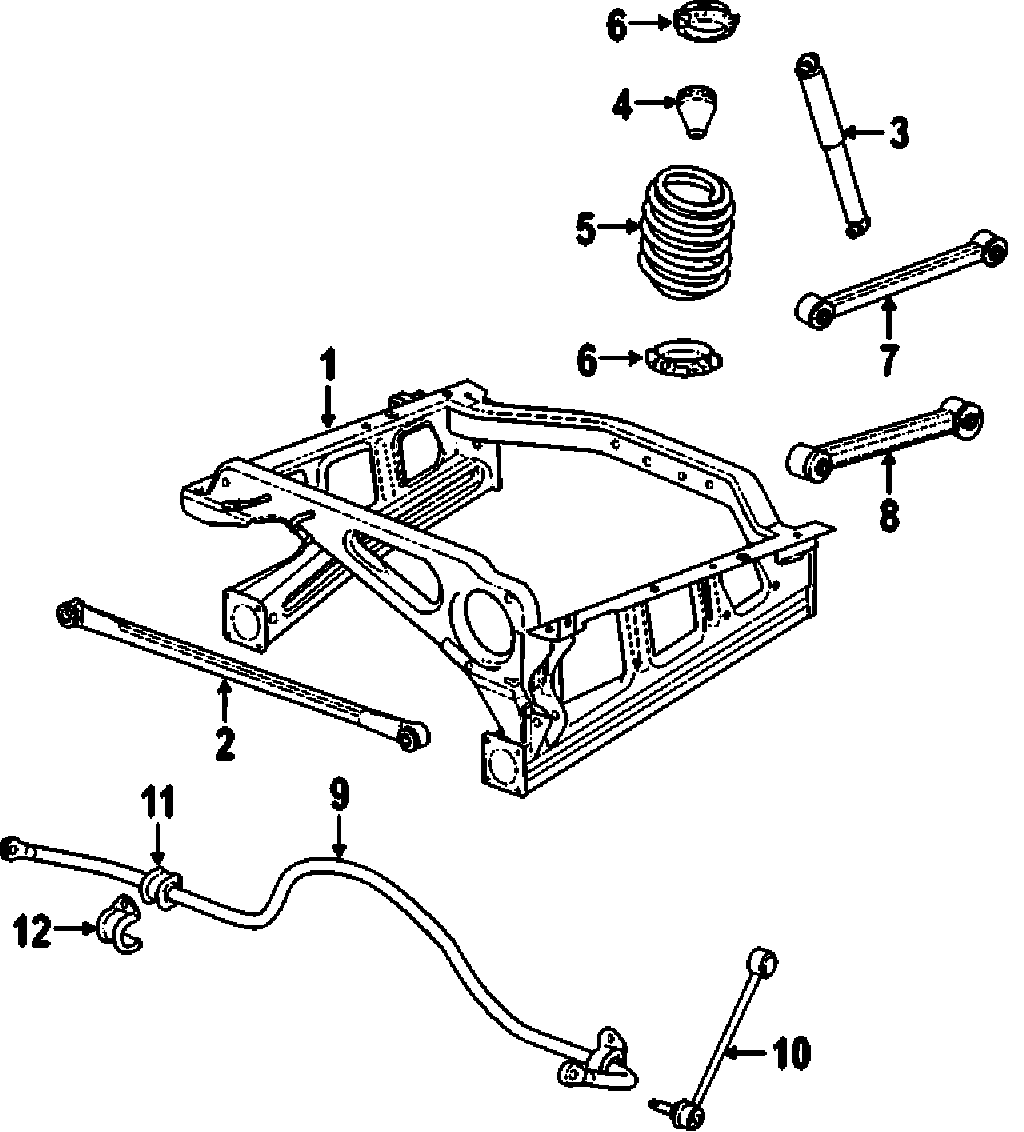 6
4
3
5
7
6
1
8
2
11
9
12
10